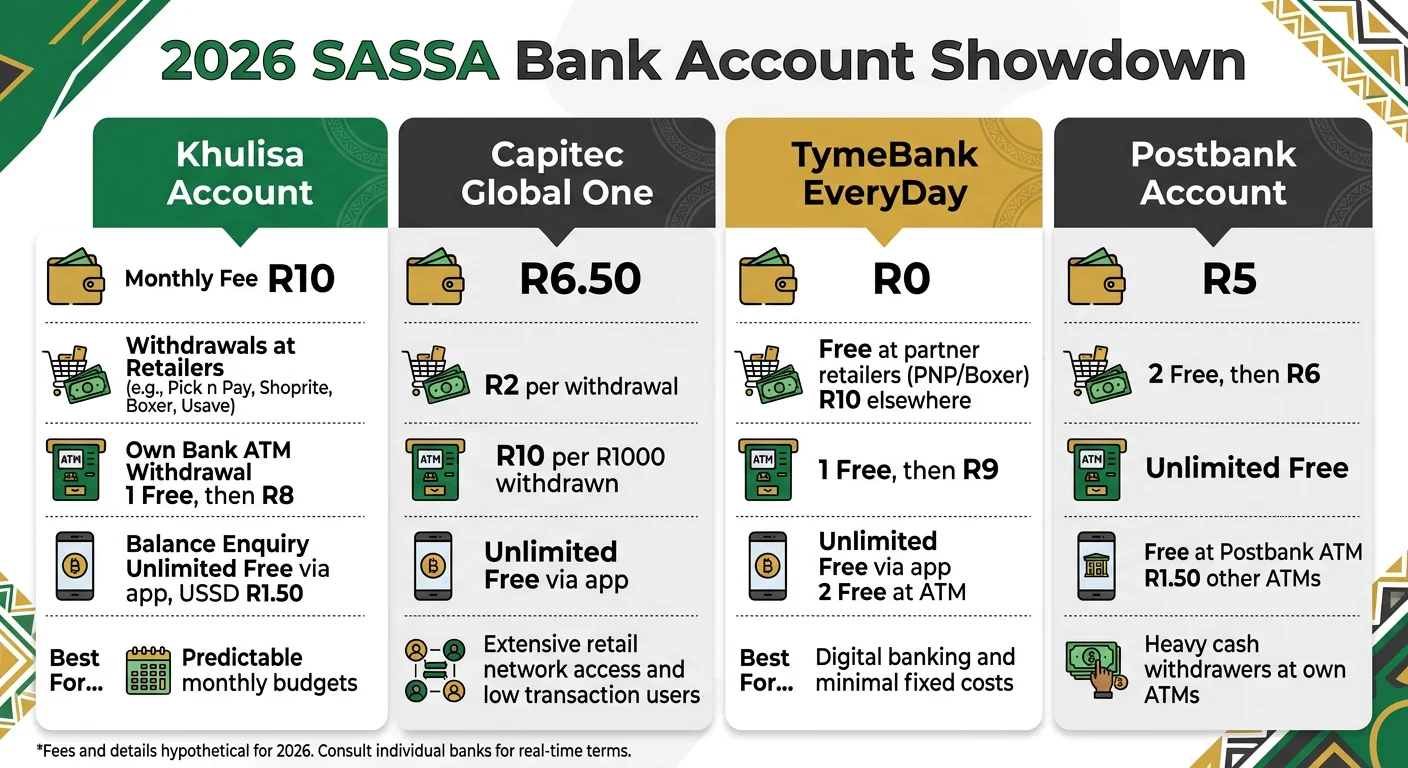 2026 SASSA Bank Account Showdown

Khulisa Account

Monthly Fee R10

Withdrawals at Retailers (e.g., Pick n Pay, Shoprite, Boxer, Usave)

ATM

Own Bank ATM Withdrawal 1 Free, then R8

Balance Enquiry Unlimited Free via app, USSD R1.50

Best For...

Predictable monthly budgets

Capitec Global One

R6.50

R2 per withdrawal

ATM

R10 per R1000 withdrawn

Unlimited Free via app

Extensive retail network access and low transaction users

TymeBank EveryDay

R0

Free at partner retailers (PNP/Boxer) R10 elsewhere

ATM

1 Free, then R9

Unlimited Free via app 2 Free at ATM

Best For...

Digital banking and minimal fixed costs

Postbank Account

R5

2 Free, then R6

ATN

Unlimited Free

Free at Postbank ATM R1.50 other ATMs

Heavy cash withdrawers at own ATMs

*Fees and details hypothetical for 2026. Consult individual banks for real-time terms.