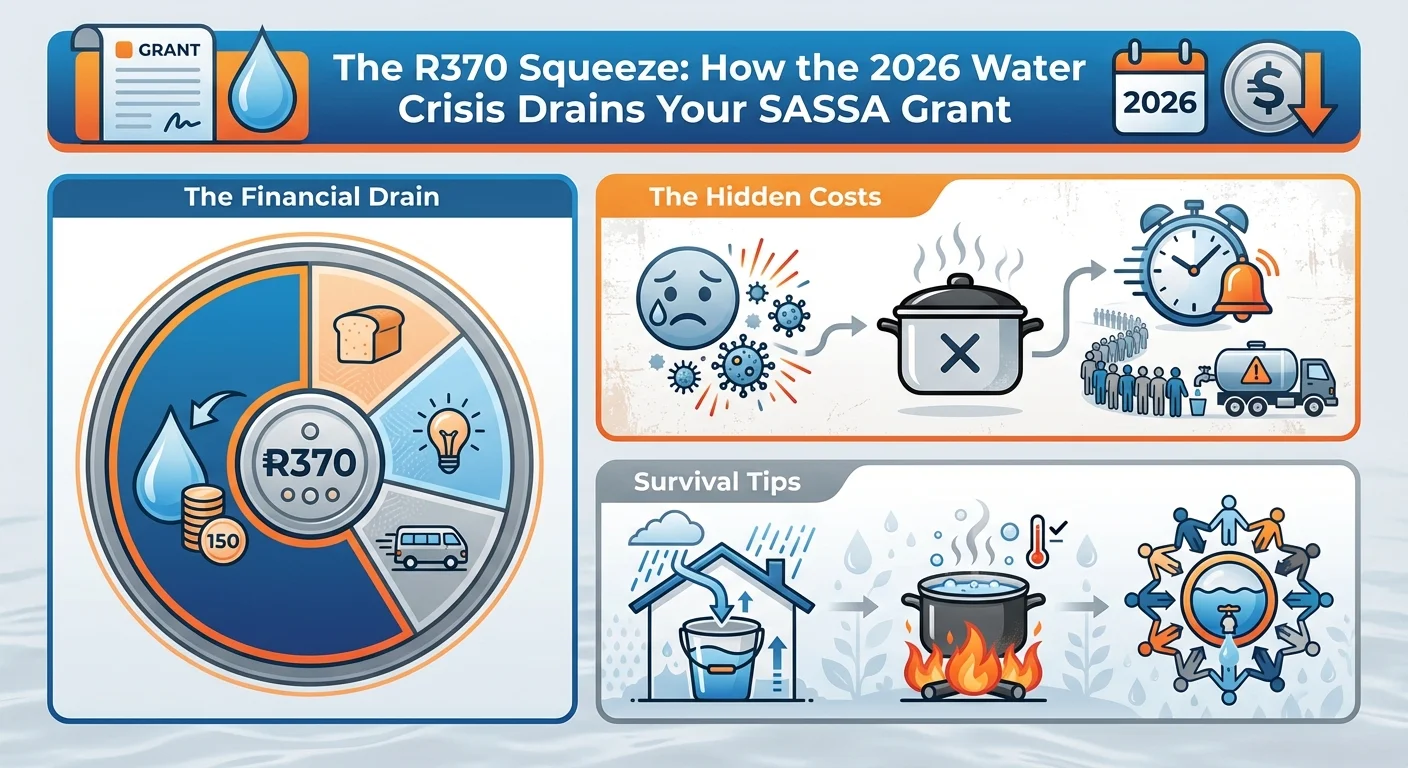 GRANT

The R370 Squeeze: How the 2026 Water Crisis Drains Your SASSA Grant

2026

$

The Financial Drain

R370

150

The Hidden Costs

Survival Tips