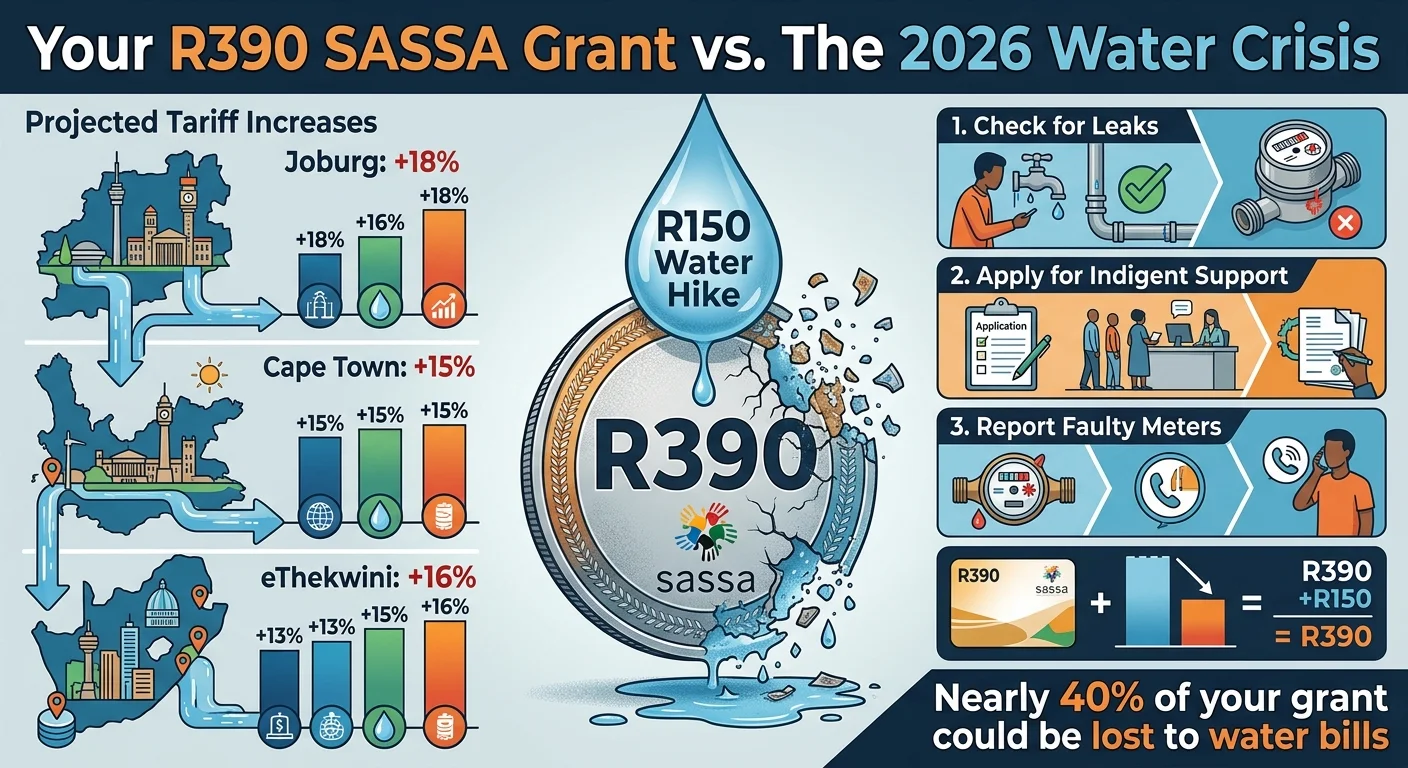 Your R390 SASSA Grant vs. The 2026 Water Crisis

Projected Tariff Increases

Joburg: +18%

+18% +16% +18%

Cape Town: +15%

+15% +15% +15%

eThekwini: +16%

+13% +13% +15% +16%

R150 Water Hike

R390

sassa

1. Check for Leaks

2. Apply for Indigent Support

Application

3. Report Faulty Meters

R390 sassa

+ =

R390
+R150
= R390

Nearly 40% of your grant could be lost to water bills