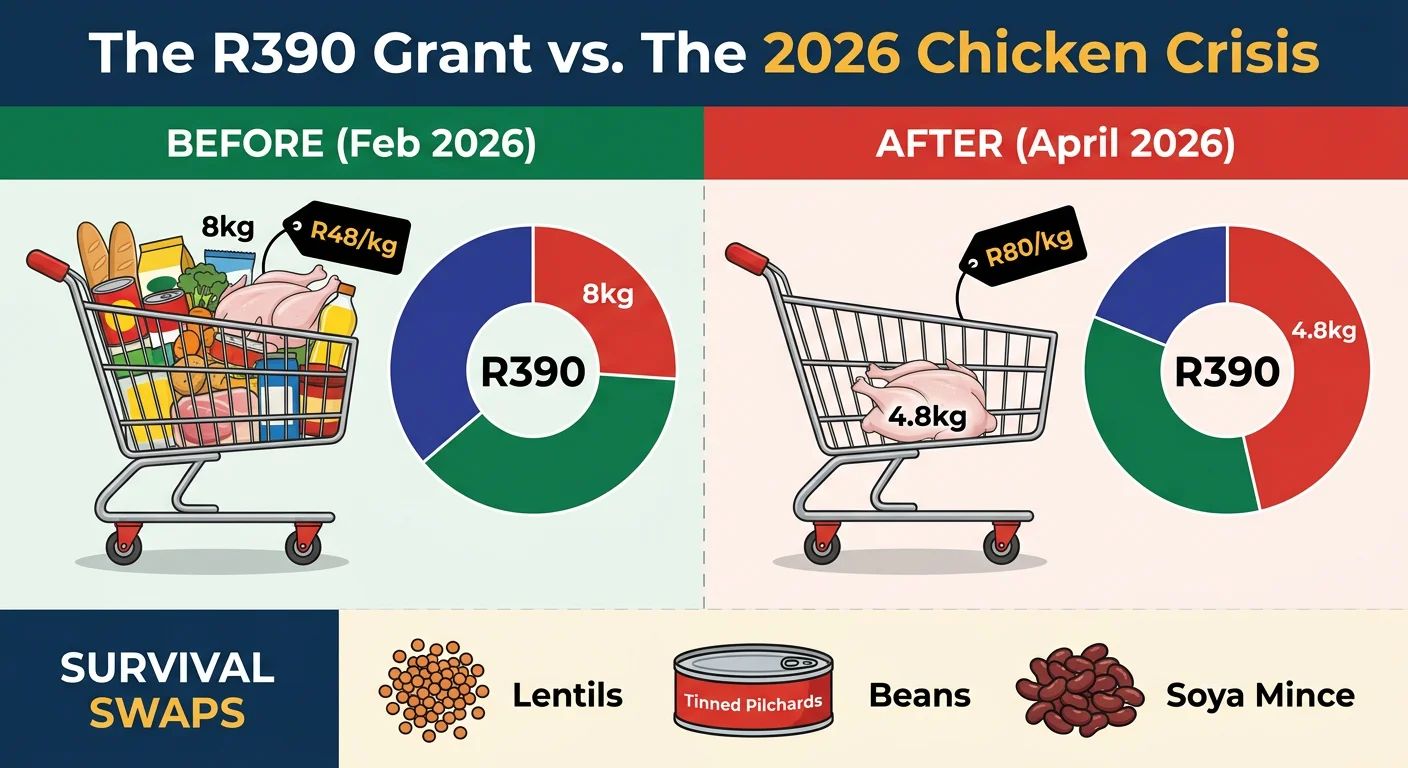 The R390 Grant vs. The 2026 Chicken Crisis

BEFORE (Feb 2026)

8kg

R48/kg

8kg

R390

AFTER (April 2026)

R80/kg

4.8kg

4.8kg

R390

SURVIVAL SWAPS

Lentils

Tinned Pilchards

Beans

Soya Mince